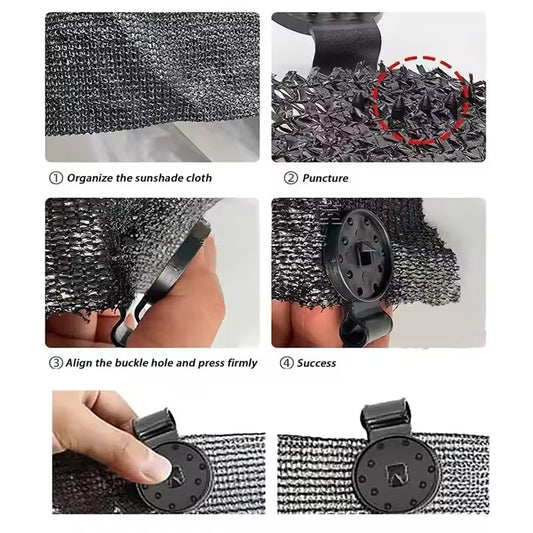 ① Organize the sunshade cloth

② Puncture

③ Align the buckle hole and press firmly

④ Success